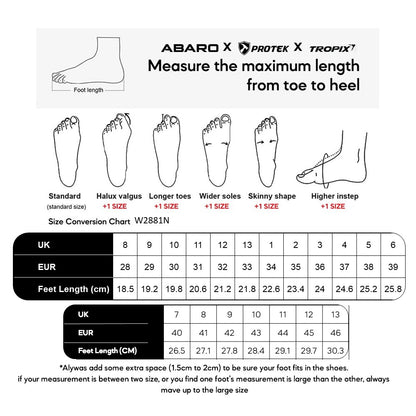 Foot length

ABARO X PROTEK X TROPIX

Measure the maximum length from toe to heel

Standard
(standard size)

Halux valgus
+1 SIZE

Longer toes
+1 SIZE

Wider soles
+1 SIZE

Skinny shape
+1 SIZE

Higher instep
+1 SIZE

Size Conversion Chart W2881N

| UK | 8 | 9 | 10 | 11 | 12 | 13 | 1 | 2 | 3 | 4 | 5 | 6 |
|---|---|---|---|---|---|---|---|---|---|---|---|---|
| EUR | 28 | 29 | 30 | 31 | 32 | 33 | 34 | 35 | 36 | 37 | 38 | 39 |
| Feet Length (cm) | 18.5 | 19.2 | 19.8 | 20.6 | 21.2 | 21.8 | 22.6 | 23.4 | 24 | 24.6 | 25.2 | 25.8 |

| UK | 7 | 8 | 9 | 10 | 11 | 12 | 13 |
|---|---|---|---|---|---|---|---|
| EUR | 40 | 41 | 42 | 43 | 44 | 45 | 46 |
| Feet Length (CM) | 26.5 | 27.1 | 27.8 | 28.4 | 29.1 | 29.7 | 30.3 |

*Alywas add some extra space (1.5cm to 2cm) to be sure your foot fits in the shoes.
if your measurement is between two size, or you find one foot's measurement is large than the other, always move up to the large size