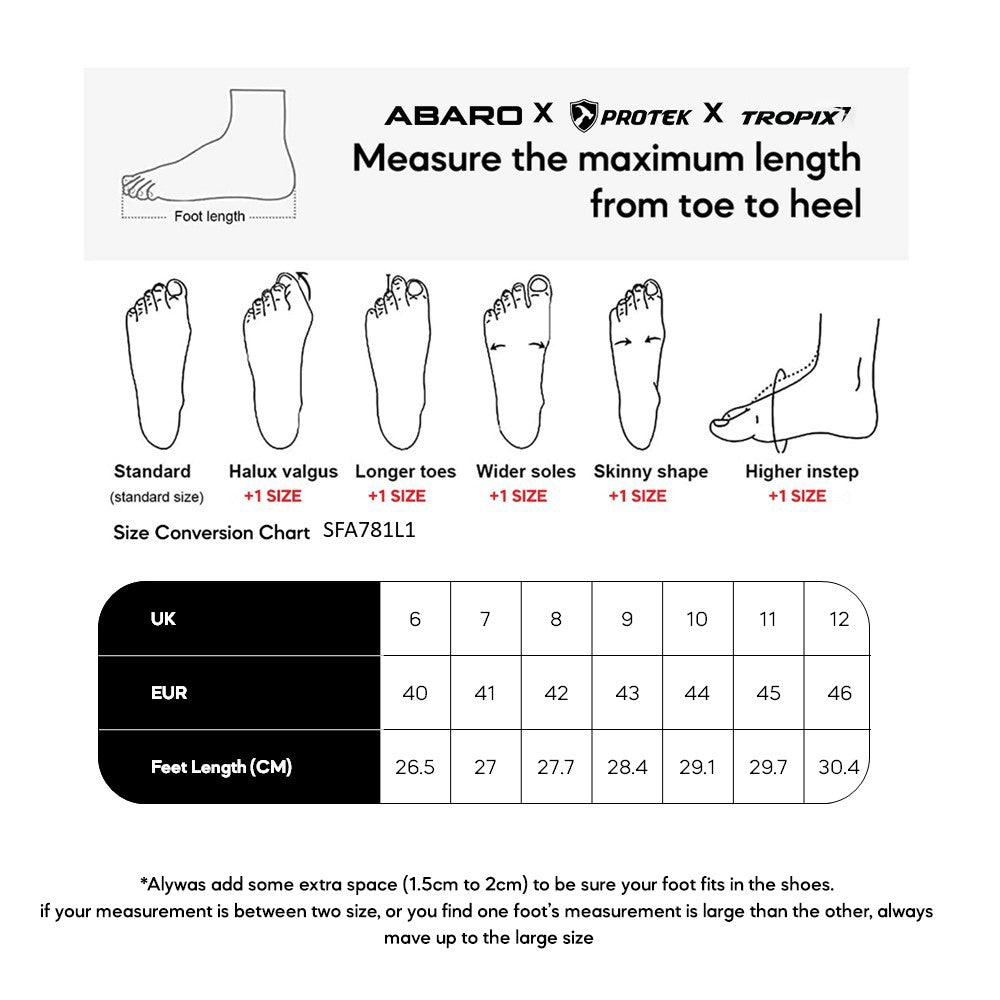 Foot length

ABARO X PROTEK X TROPIX
Measure the maximum length from toe to heel

Standard
(standard size)

Halux valgus
+1 SIZE

Longer toes
+1 SIZE

Wider soles
+1 SIZE

Skinny shape
+1 SIZE

Higher instep
+1 SIZE

Size Conversion Chart SFA781L1

| UK | 6 | 7 | 8 | 9 | 10 | 11 | 12 |
|---|---|---|---|---|---|---|---|
| EUR | 40 | 41 | 42 | 43 | 44 | 45 | 46 |
| Feet Length (CM) | 26.5 | 27 | 27.7 | 28.4 | 29.1 | 29.7 | 30.4 |

*Alywas add some extra space (1.5cm to 2cm) to be sure your foot fits in the shoes.
if your measurement is between two size, or you find one foot's measurement is large than the other, always mave up to the large size