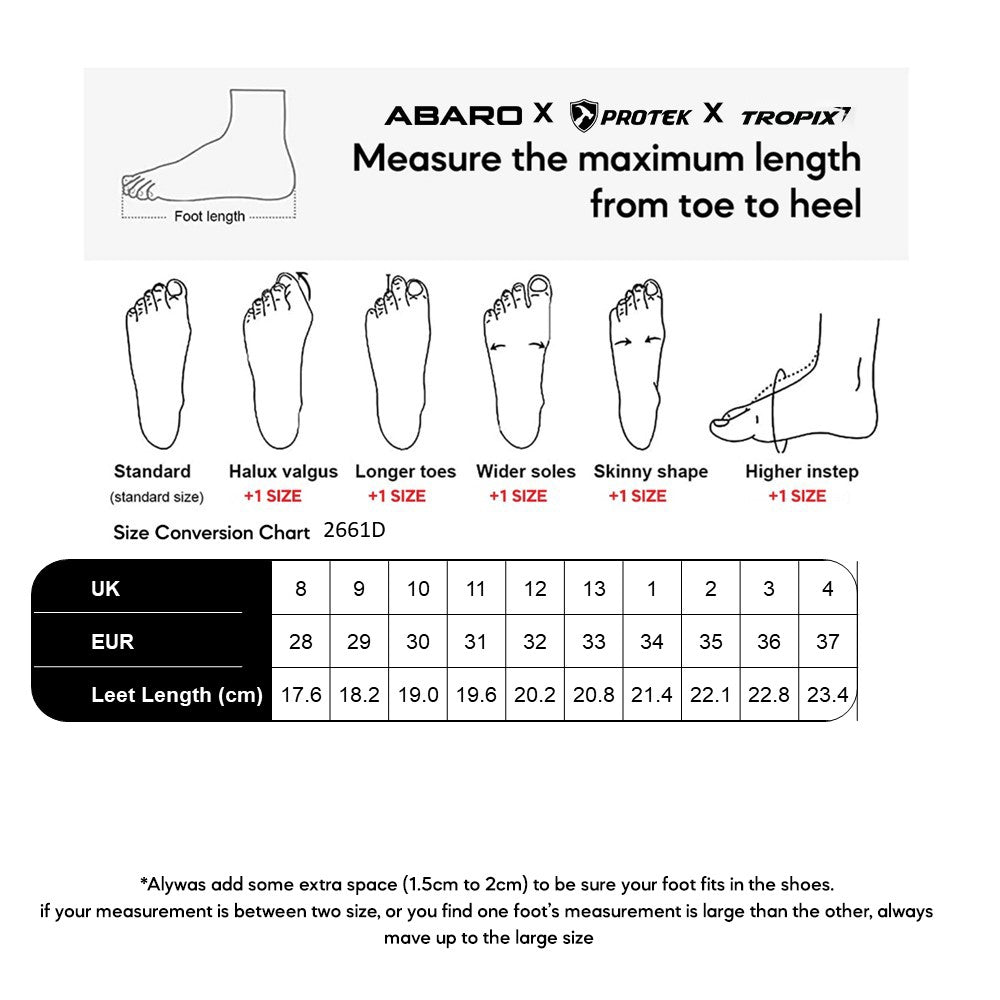 Foot length

ABARO X PROTEK X TROPIX
Measure the maximum length from toe to heel

Standard
(standard size)

Halux valgus
+1 SIZE

Longer toes
+1 SIZE

Wider soles
+1 SIZE

Skinny shape
+1 SIZE

Higher instep
+1 SIZE

Size Conversion Chart 2661D

| UK | 8 | 9 | 10 | 11 | 12 | 13 | 1 | 2 | 3 | 4 |
|---|---|---|---|---|---|---|---|---|---|---|
| EUR | 28 | 29 | 30 | 31 | 32 | 33 | 34 | 35 | 36 | 37 |
| Leet Length (cm) | 17.6 | 18.2 | 19.0 | 19.6 | 20.2 | 20.8 | 21.4 | 22.1 | 22.8 | 23.4 |

*Alywas add some extra space (1.5cm to 2cm) to be sure your foot fits in the shoes.
if your measurement is between two size, or you find one foot's measurement is large than the other, always mave up to the large size