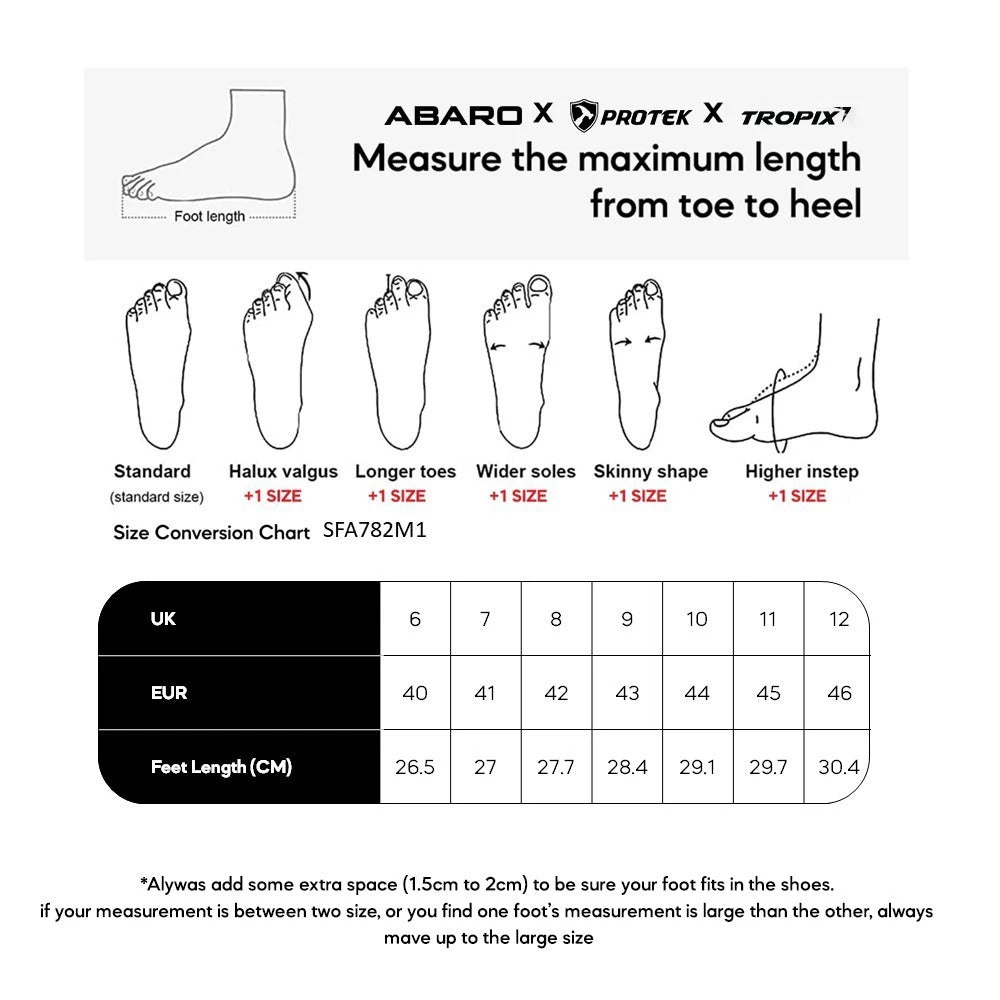 Foot length

ABARO X PROTEK X TROPIX

Measure the maximum length from toe to heel

Standard
(standard size)

Halux valgus
+1 SIZE

Longer toes
+1 SIZE

Wider soles
+1 SIZE

Skinny shape
+1 SIZE

Higher instep
+1 SIZE

Size Conversion Chart SFA782M1

| UK | 6 | 7 | 8 | 9 | 10 | 11 | 12 |
|---|---|---|---|---|---|---|---|
| EUR | 40 | 41 | 42 | 43 | 44 | 45 | 46 |
| Feet Length (CM) | 26.5 | 27 | 27.7 | 28.4 | 29.1 | 29.7 | 30.4 |

*Alywas add some extra space (1.5cm to 2cm) to be sure your foot fits in the shoes.
if your measurement is between two size, or you find one foot's measurement is large than the other, always mave up to the large size