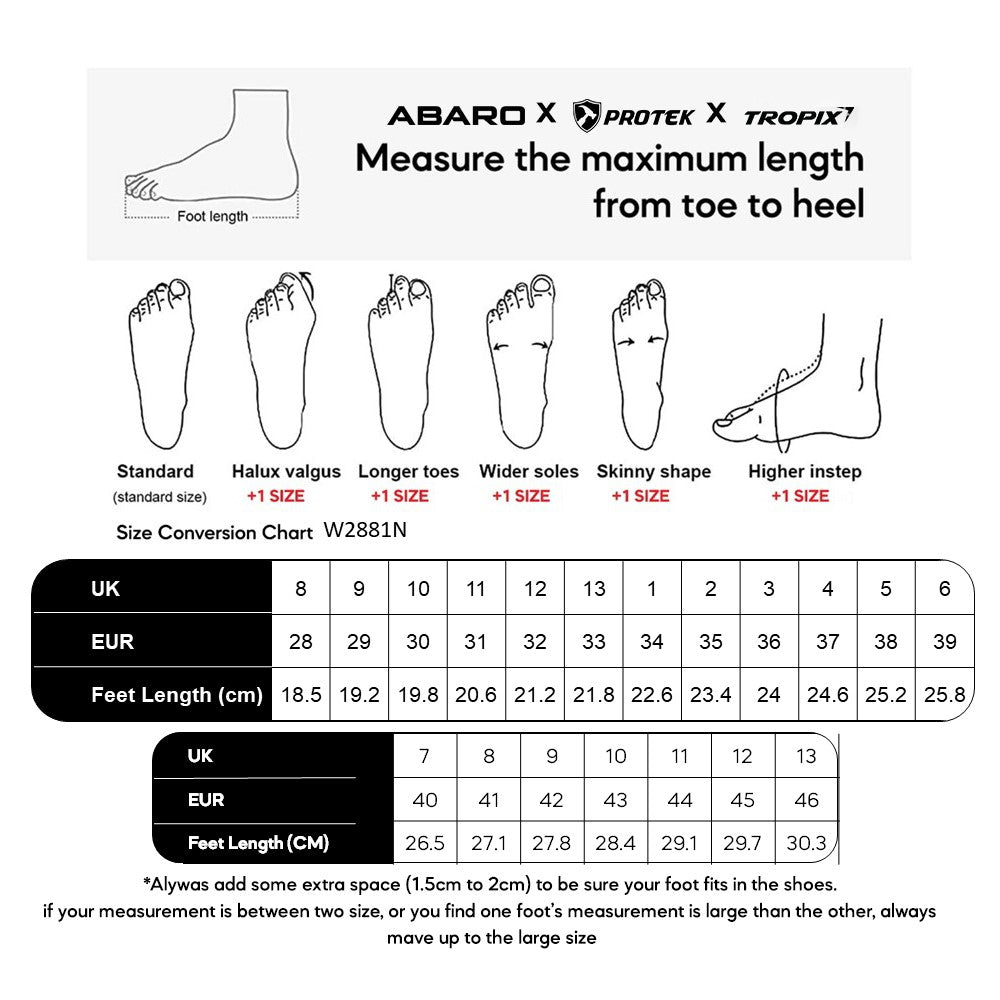 Foot length

ABARO X PROTEK X TROPIX

Measure the maximum length from toe to heel

Standard
(standard size)

Halux valgus
+1 SIZE

Longer toes
+1 SIZE

Wider soles
+1 SIZE

Skinny shape
+1 SIZE

Higher instep
+1 SIZE

Size Conversion Chart W2881N

| UK | 8 | 9 | 10 | 11 | 12 | 13 | 1 | 2 | 3 | 4 | 5 | 6 |
|---|---|---|---|---|---|---|---|---|---|---|---|---|
| EUR | 28 | 29 | 30 | 31 | 32 | 33 | 34 | 35 | 36 | 37 | 38 | 39 |
| Feet Length (cm) | 18.5 | 19.2 | 19.8 | 20.6 | 21.2 | 21.8 | 22.6 | 23.4 | 24 | 24.6 | 25.2 | 25.8 |

| UK | 7 | 8 | 9 | 10 | 11 | 12 | 13 |
|---|---|---|---|---|---|---|---|
| EUR | 40 | 41 | 42 | 43 | 44 | 45 | 46 |
| Feet Length (CM) | 26.5 | 27.1 | 27.8 | 28.4 | 29.1 | 29.7 | 30.3 |

*Alywas add some extra space (1.5cm to 2cm) to be sure your foot fits in the shoes.
if your measurement is between two size, or you find one foot's measurement is large than the other, always mave up to the large size