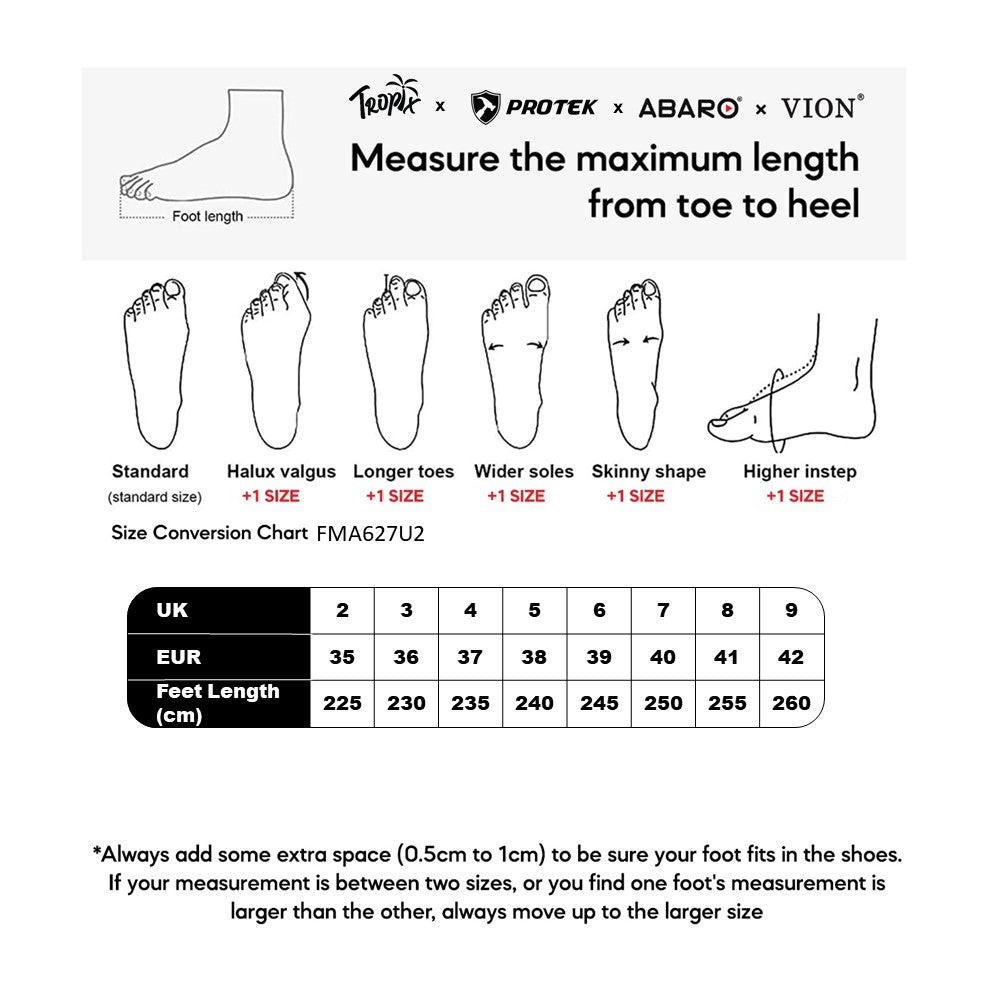 Foot length

Tropix x PROTEK x ABARO® x VION®

Measure the maximum length from toe to heel

Standard (standard size)

Halux valgus +1 SIZE

Longer toes +1 SIZE

Wider soles +1 SIZE

Skinny shape +1 SIZE

Higher instep +1 SIZE

Size Conversion Chart FMA627U2

| UK | 2 | 3 | 4 | 5 | 6 | 7 | 8 | 9 |
|---|---|---|---|---|---|---|---|---|
| EUR | 35 | 36 | 37 | 38 | 39 | 40 | 41 | 42 |
| Feet Length (cm) | 225 | 230 | 235 | 240 | 245 | 250 | 255 | 260 |

*Always add some extra space (0.5cm to 1cm) to be sure your foot fits in the shoes. If your measurement is between two sizes, or you find one foot's measurement is larger than the other, always move up to the larger size