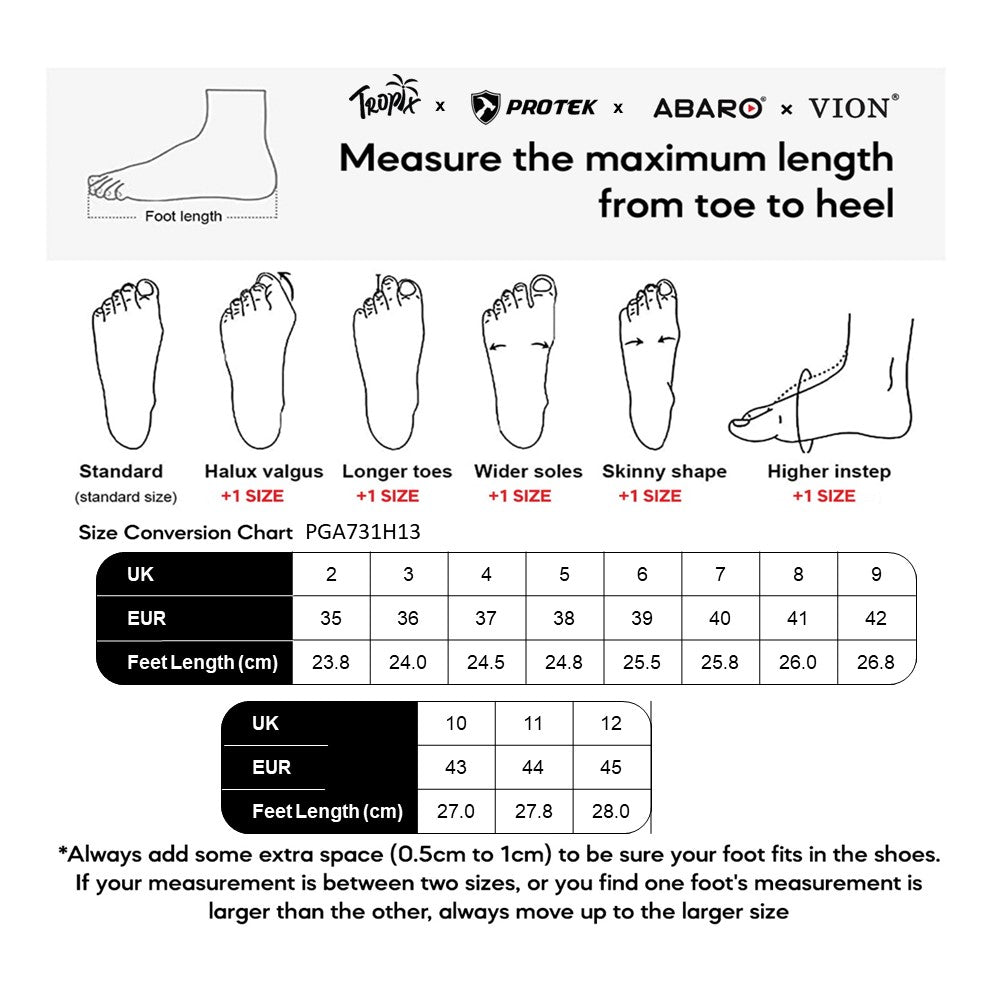 Foot length

TROPIX x PROTEK x ABARO® x VION®

Measure the maximum length from toe to heel

Standard
(standard size)

Halux valgus
+1 SIZE

Longer toes
+1 SIZE

Wider soles
+1 SIZE

Skinny shape
+1 SIZE

Higher instep
+1 SIZE

Size Conversion Chart PGA731H13

| UK | 2 | 3 | 4 | 5 | 6 | 7 | 8 | 9 |
|---|---|---|---|---|---|---|---|---|
| EUR | 35 | 36 | 37 | 38 | 39 | 40 | 41 | 42 |
| Feet Length (cm) | 23.8 | 24.0 | 24.5 | 24.8 | 25.5 | 25.8 | 26.0 | 26.8 |

| UK | 10 | 11 | 12 |
|---|---|---|---|
| EUR | 43 | 44 | 45 |
| Feet Length (cm) | 27.0 | 27.8 | 28.0 |

*Always add some extra space (0.5cm to 1cm) to be sure your foot fits in the shoes. If your measurement is between two sizes, or you find one foot's measurement is larger than the other, always move up to the larger size